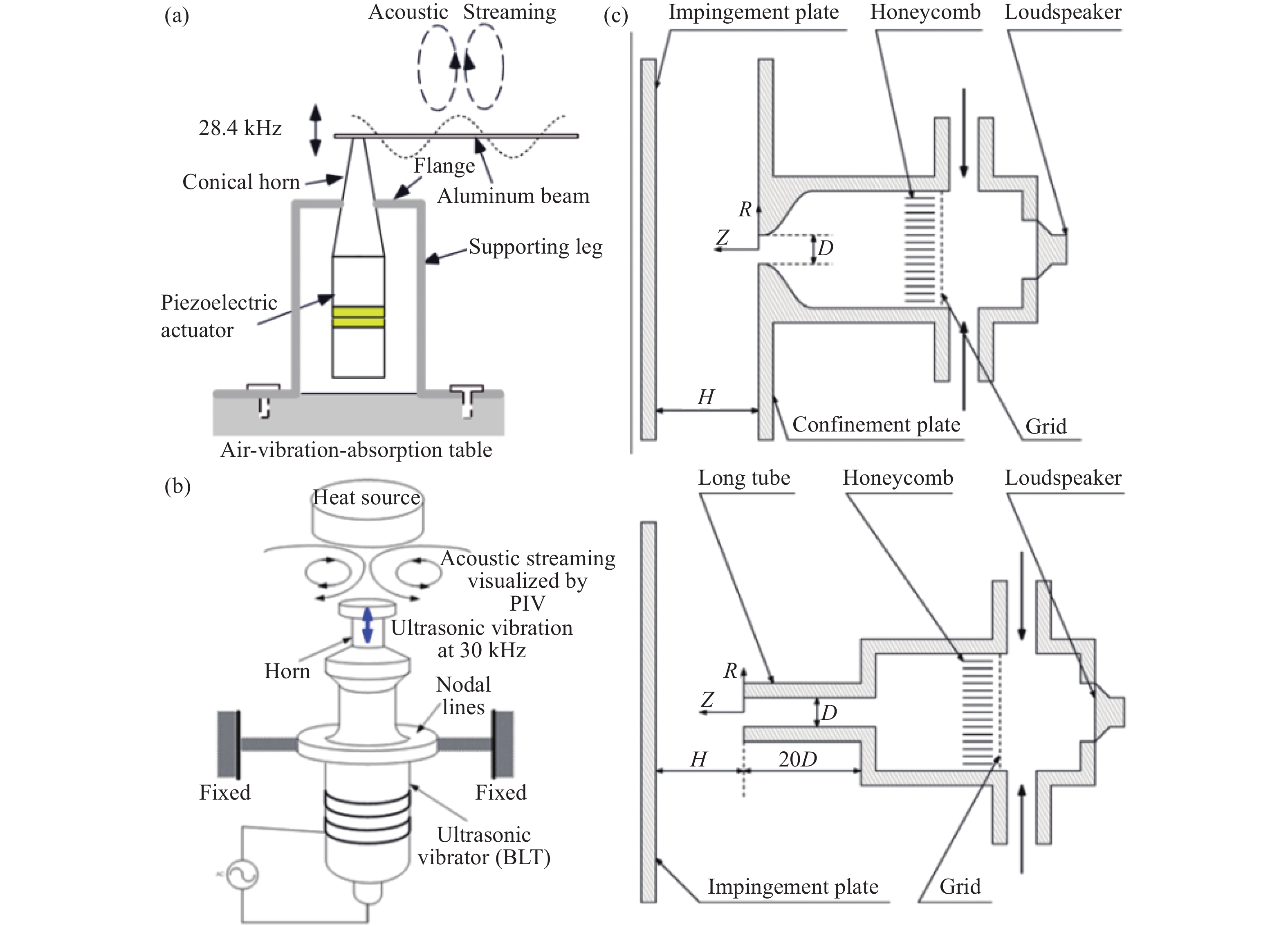 (a)

Acoustic Streaming

28.4 kHz

Conical horn

Flange

Aluminum beam

Supporting leg

Piezoelectric actuator

Air-vibration-absorption table

(b)

Heat source

Acoustic streaming visualized by PIV

Ultrasonic vibration at 30 kHz

Horn

Nodal lines

Fixed

Fixed

Ultrasonic vibrator (BLT)

(c)

Impingement plate

Honeycomb

Loudspeaker

$R$

$Z$

$D$

$H$

Confinement plate

Grid

Long tube

Honeycomb

Loudspeaker

$R$

$Z$

$D$

$H$

$20D$

Impingement plate

Grid